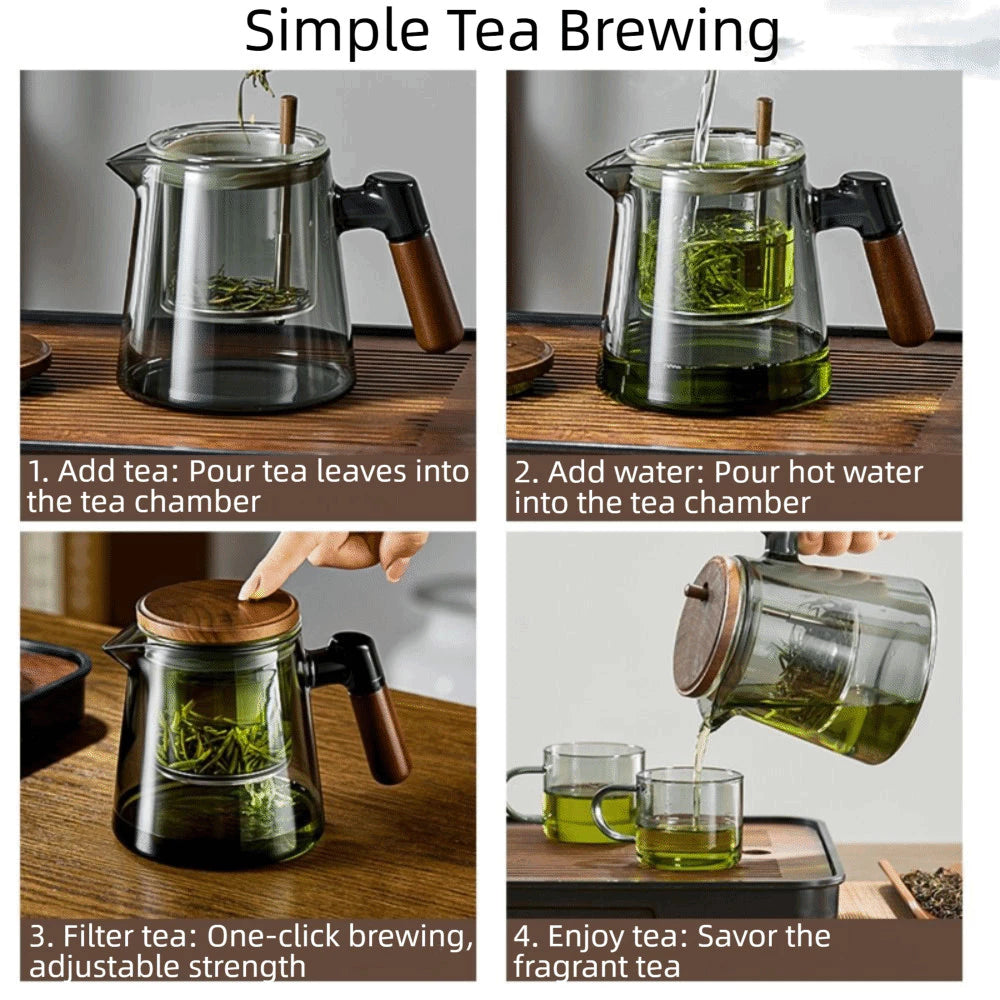 Simple Tea Brewing

1. Add tea: Pour tea leaves into the tea chamber

2. Add water: Pour hot water into the tea chamber

3. Filter tea: One-click brewing, adjustable strength

4. Enjoy tea: Savor the fragrant tea