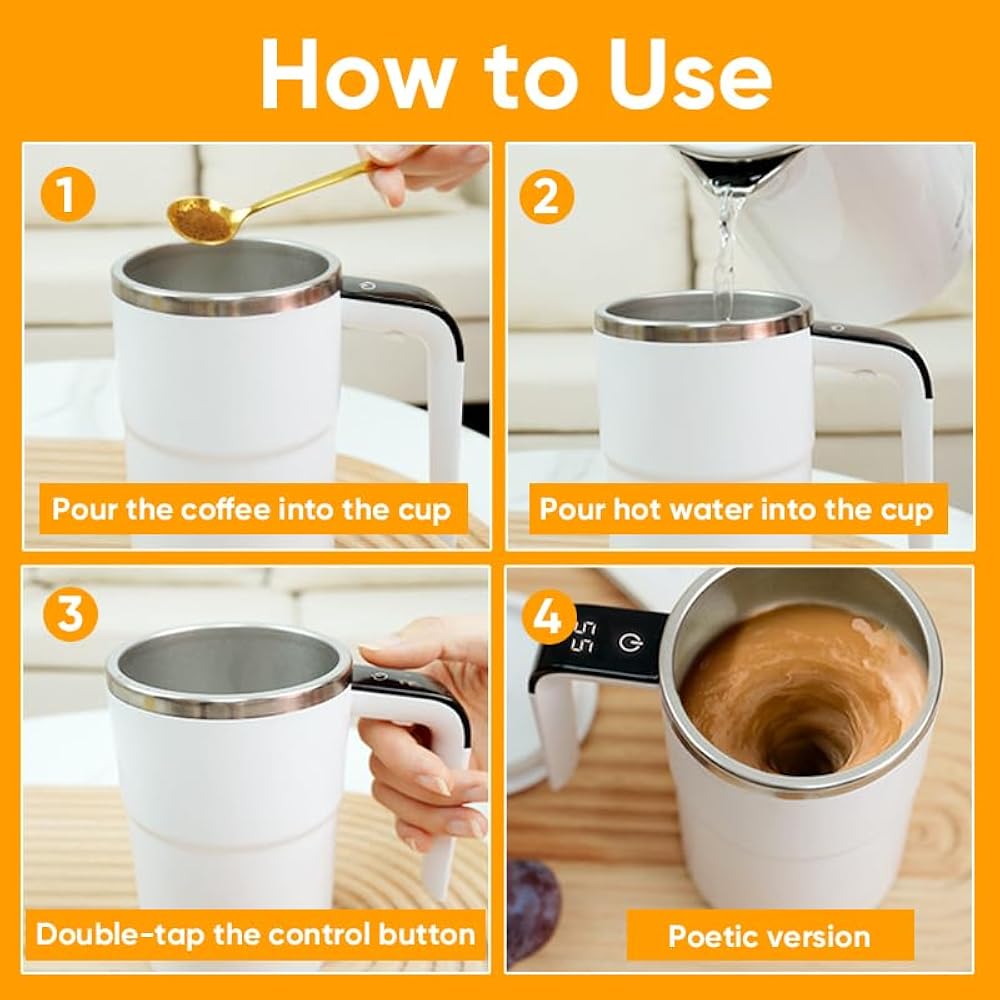 How to Use

1
Pour the coffee into the cup

2
Pour hot water into the cup

3
Double-tap the control button

4
55
Poetic version