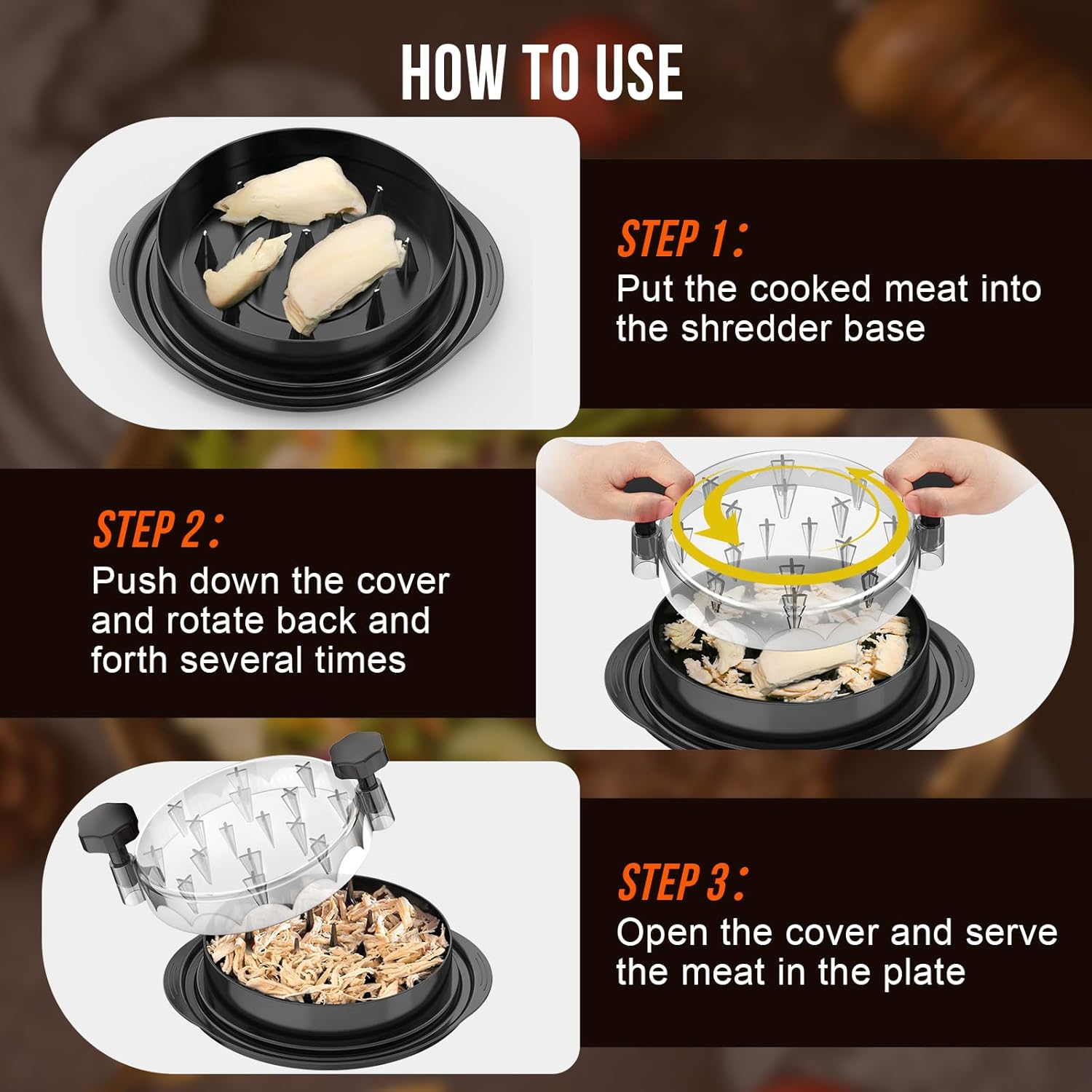 HOW TO USE

STEP 1：
Put the cooked meat into the shredder base

STEP 2：
Push down the cover and rotate back and forth several times

STEP 3：
Open the cover and serve the meat in the plate